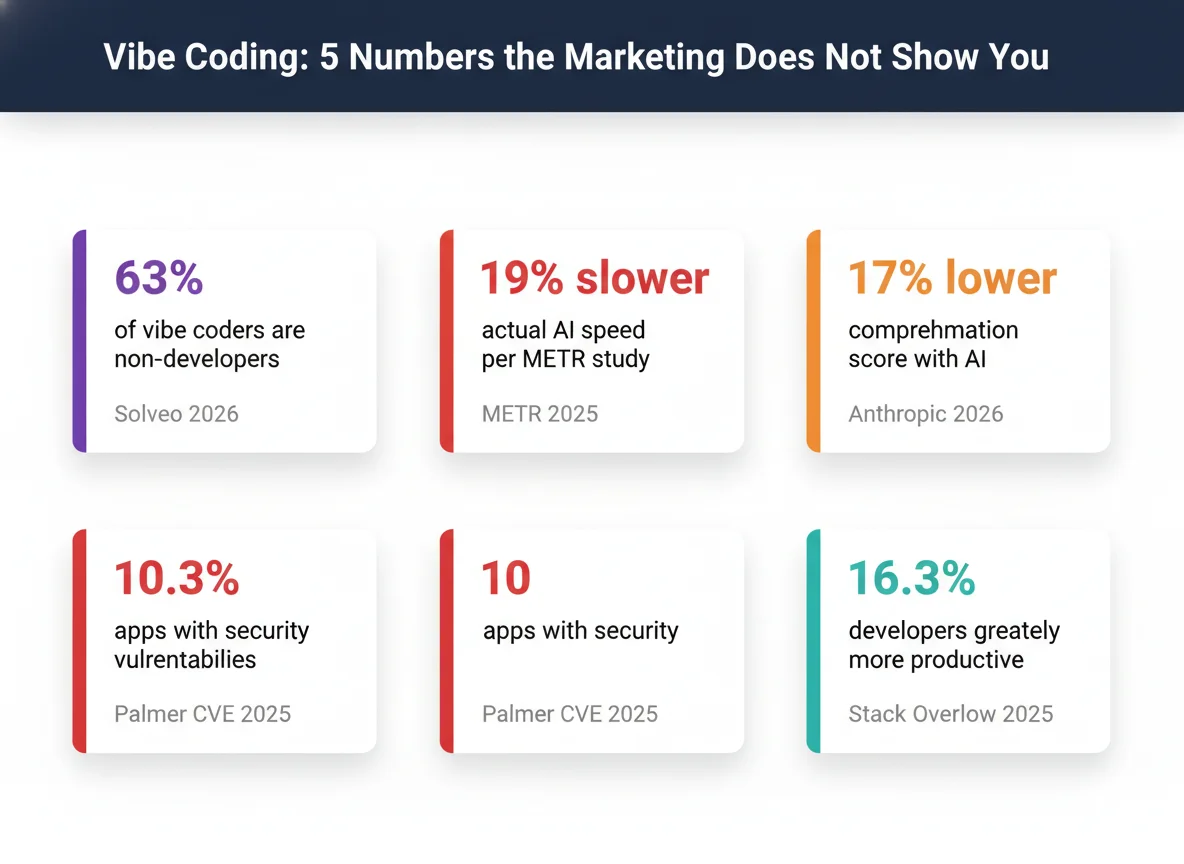 Vibe Coding: 5 Numbers the Marketing Does Not Show You

63%
of vibe coders are non-developers
Solveo 2026

19% slower
actual AI speed per METR study
METR 2025

17% lower
comprehmation score with AI
Anthropic 2026

10.3%
apps with security vulrentabilies
Palmer CVE 2025

10
apps with security
Palmer CVE 2025

16.3%
developers greately more productive
Stack Overlow 2025